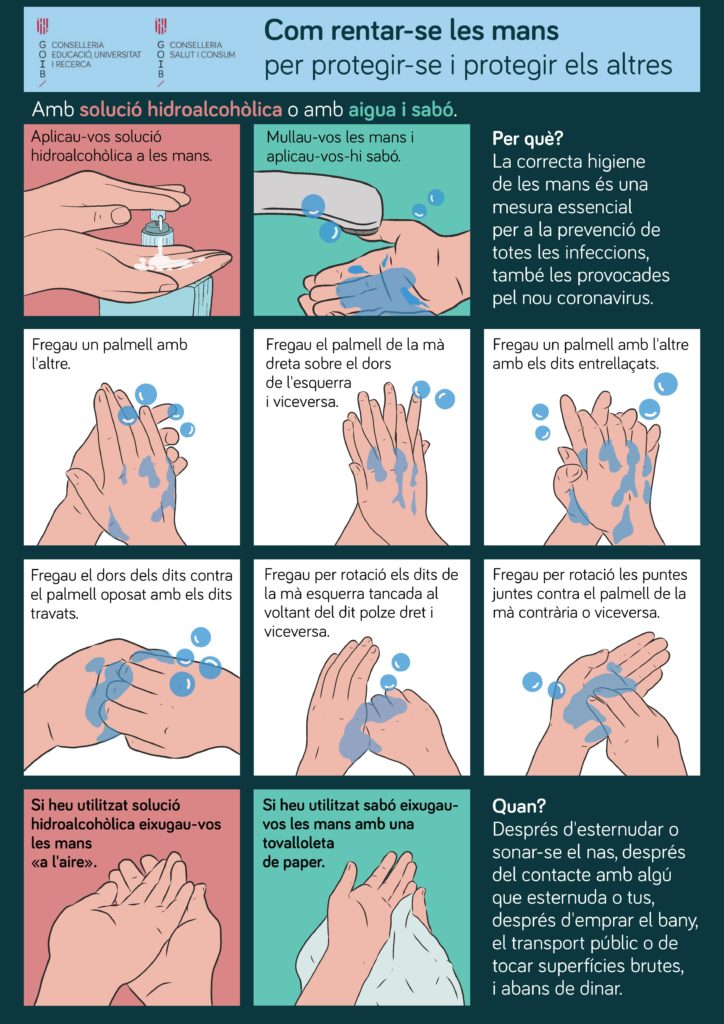 G O I B CONSELLERIA EDUCACIÓ, UNIVERSITAT I RECERCA

G O I B CONSELLERIA SALUT I CONSUM

Com rentar-se les mans
per protegir-se i protegir els altres

Amb solució hidroalcohòlica o amb aigua i sabó.

Aplicau-vos solució hidroalcohòlica a les mans.

Mullau-vos les mans i aplicau-vos-hi sabó.

Per què?
La correcta higiene de les mans és una mesura essencial per a la prevenció de totes les infeccions, també les provocades pel nou coronavirus.

Fregau un palmell amb l'altre.

Fregau el palmell de la mà dreta sobre el dors de l'esquerra i viceversa.

Fregau un palmell amb l'altre amb els dits entrellaçats.

Fregau el dors dels dits contra el palmell oposat amb els dits travats.

Fregau per rotació els dits de la mà esquerra tancada al voltant del dit polze dret i viceversa.

Fregau per rotació les puntes juntes contra el palmell de la mà contrària o viceversa.

Si heu utilitzat solució hidroalcohòlica eixugau-vos les mans «a l'aire».

Si heu utilitzat sabó eixugau-vos les mans amb una tovalloleta de paper.

Quan?
Després d'esternudar o sonar-se el nas, després del contacte amb algú que esternuda o tus, després d'emprar el bany, el transport públic o de tocar superfícies brutes, i abans de dinar.